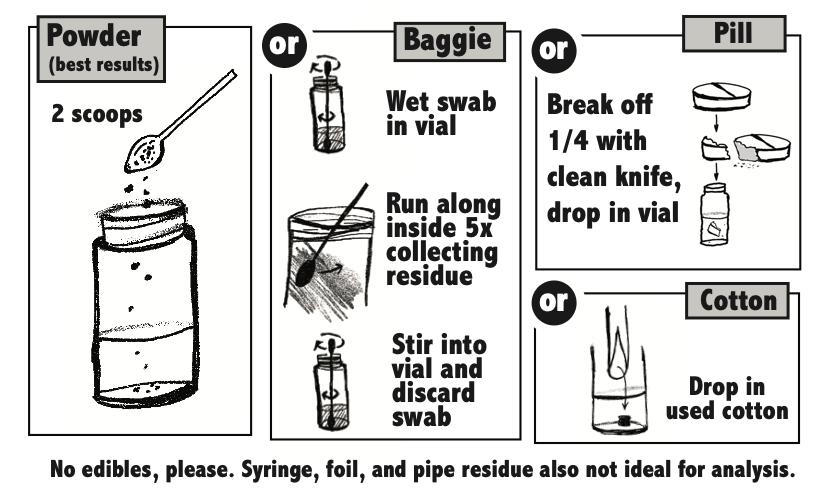 Powder
(best results)

2 scoops

or

Baggie

Wet swab in vial

Run along inside 5x collecting residue

Stir into vial and discard swab

or

Pill

Break off 1/4 with clean knife, drop in vial

or

Cotton

Drop in used cotton

No edibles, please. Syringe, foil, and pipe residue also not ideal for analysis.